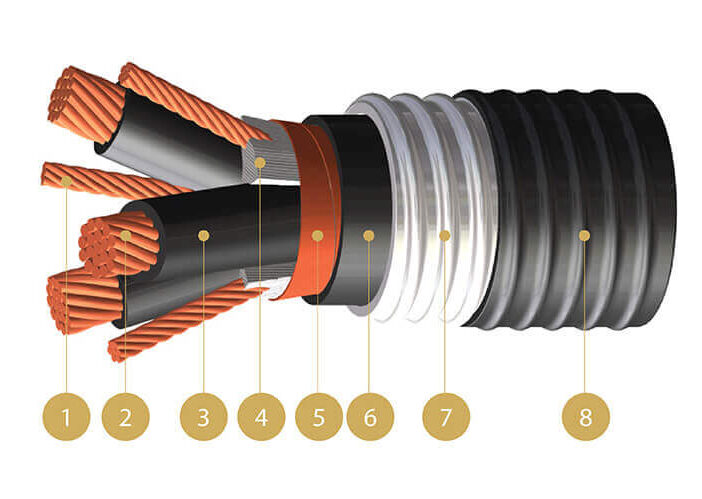 1 2 3 4 5 6 7 8