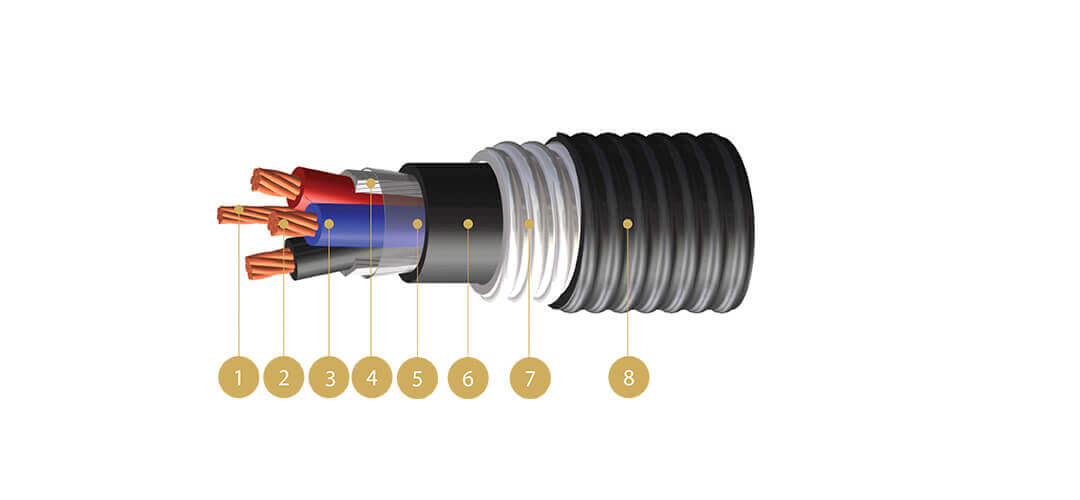 1
2
3
4
5
6
7
8