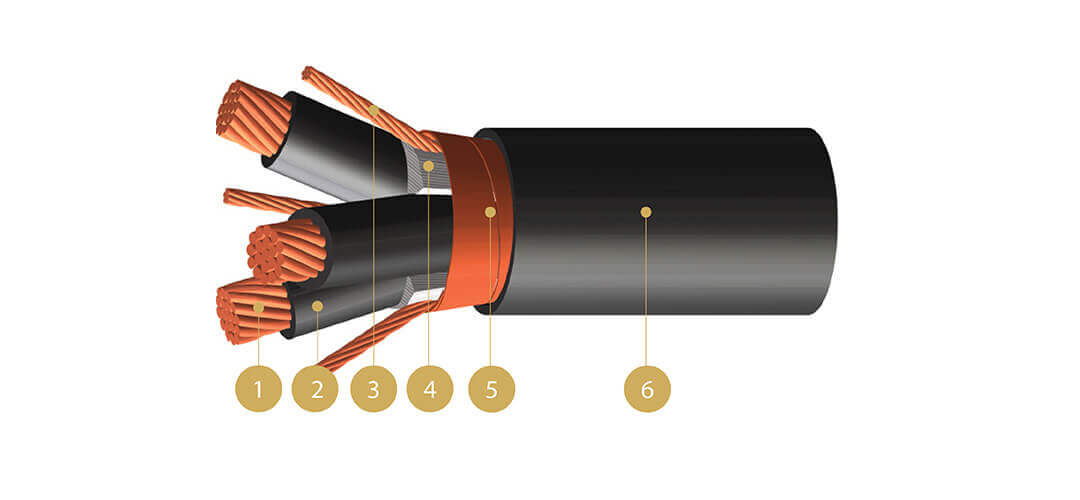 1 2 3 4 5 6