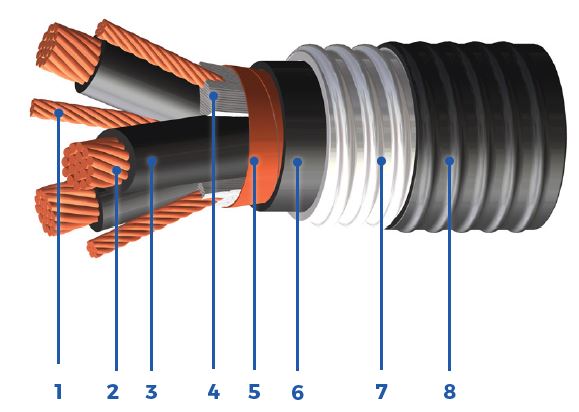 1 2 3 4 5 6 7 8